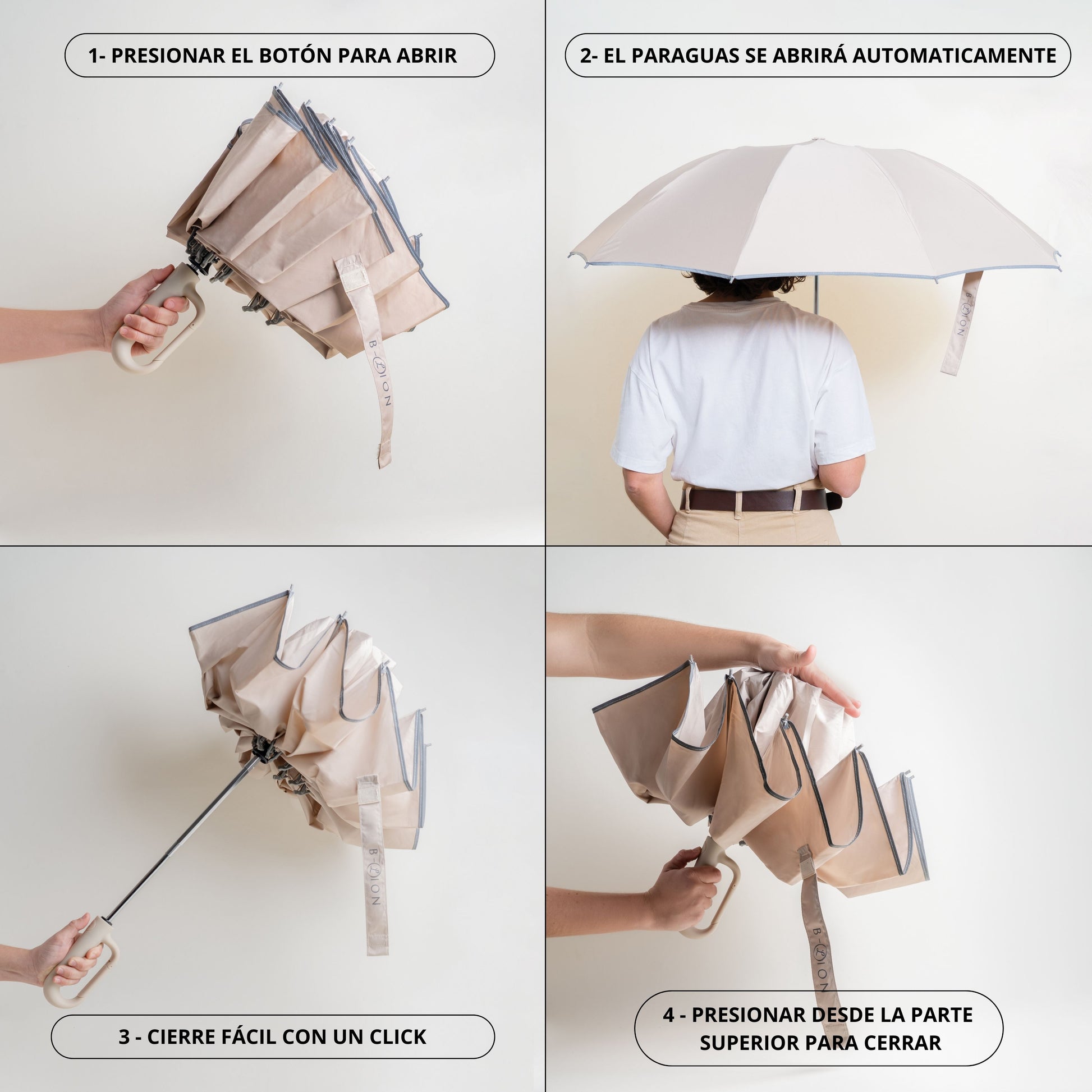 1- PRESIONAR EL BOTÓN PARA ABRIR

B-LION

2- EL PARAGUAS SE ABRIRÁ AUTOMATICAMENTE

B-LION

B-LION

3 - CIERRE FÁCIL CON UN CLICK

B-LION

4 - PRESIONAR DESDE LA PARTE SUPERIOR PARA CERRAR